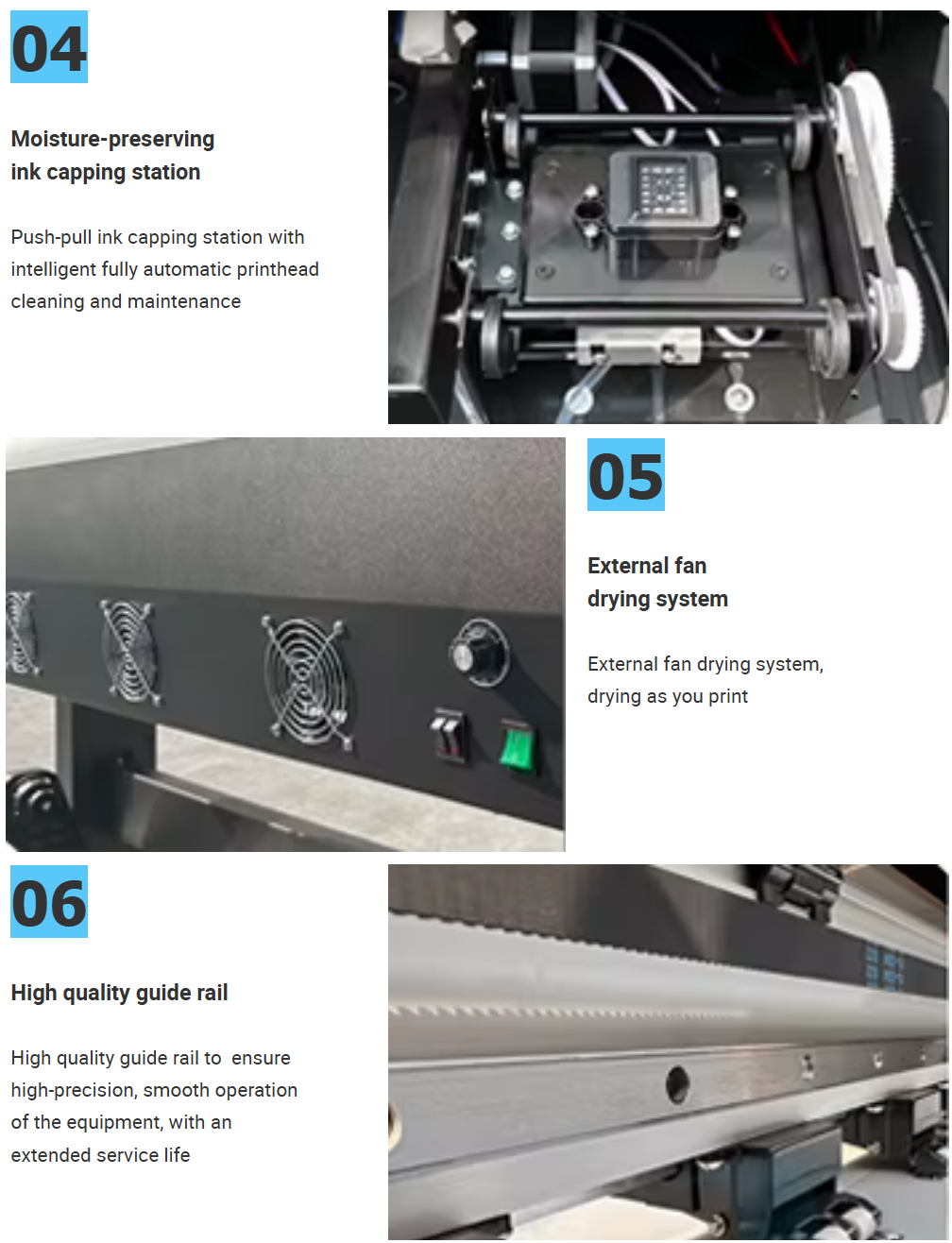 04

Moisture-preserving ink capping station

Push-pull ink capping station with intelligent fully automatic printhead cleaning and maintenance

05

External fan drying system

External fan drying system, drying as you print

06

High quality guide rail

High quality guide rail to  ensure high-precision, smooth operation of the equipment, with an extended service life