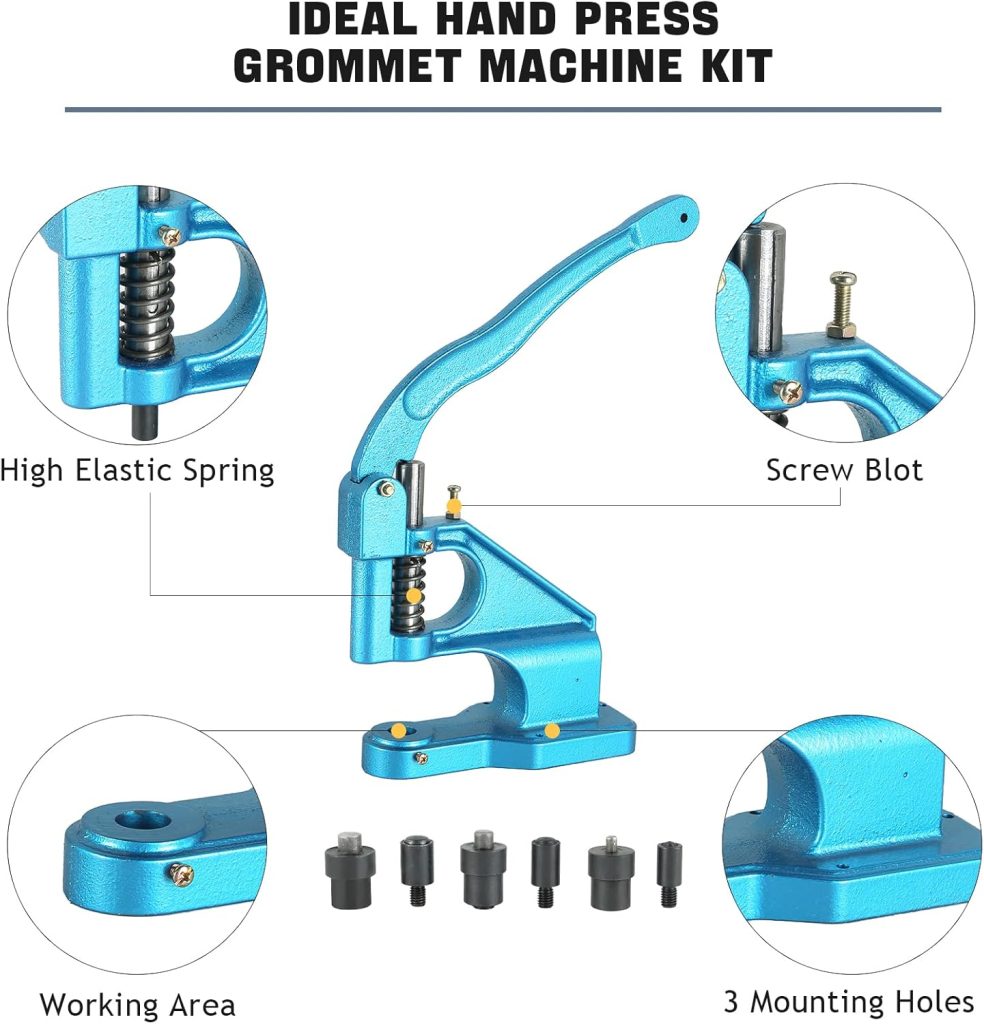 IDEAL HAND PRESS GROMMET MACHINE KIT

High Elastic Spring

Screw Blot

Working Area

3 Mounting Holes