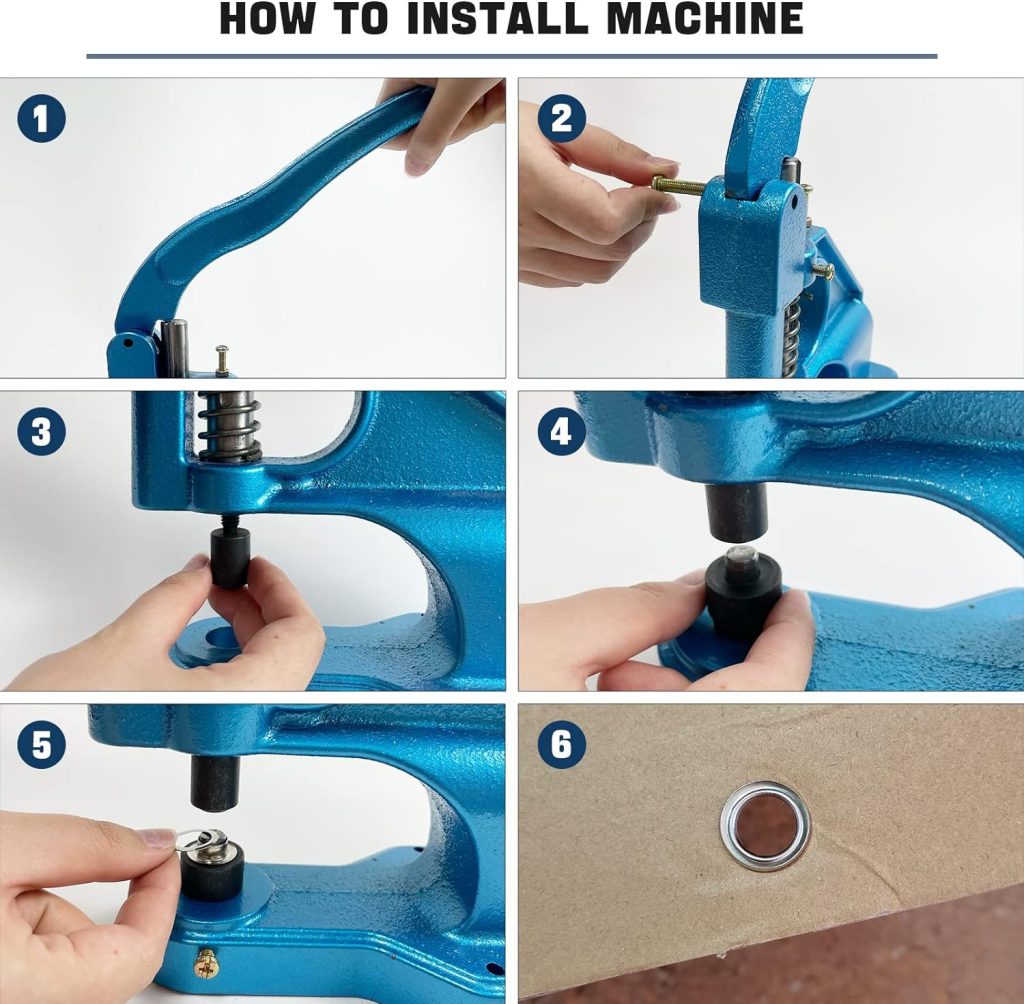 HOW TO INSTALL MACHINE

1

2

3

4

5

6